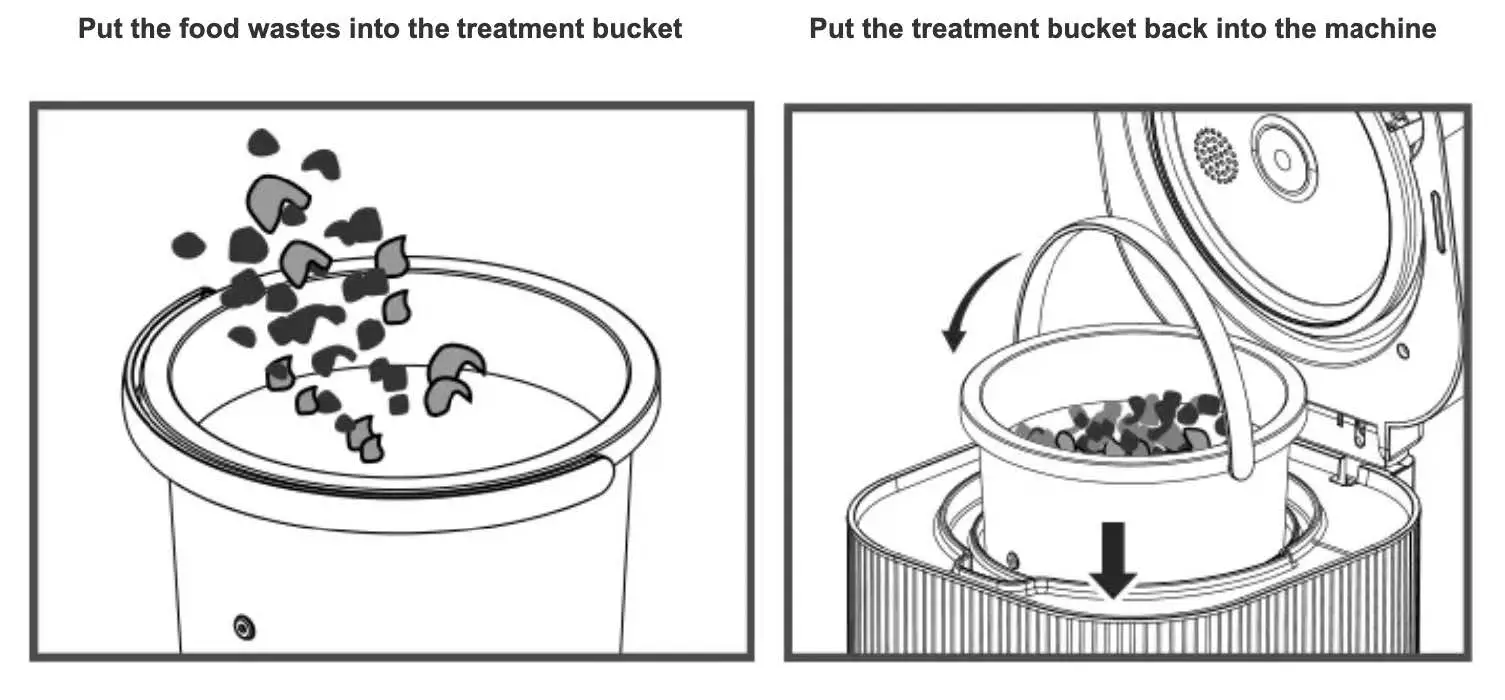 Put the food wastes into the treatment bucket

Put the treatment bucket back into the machine