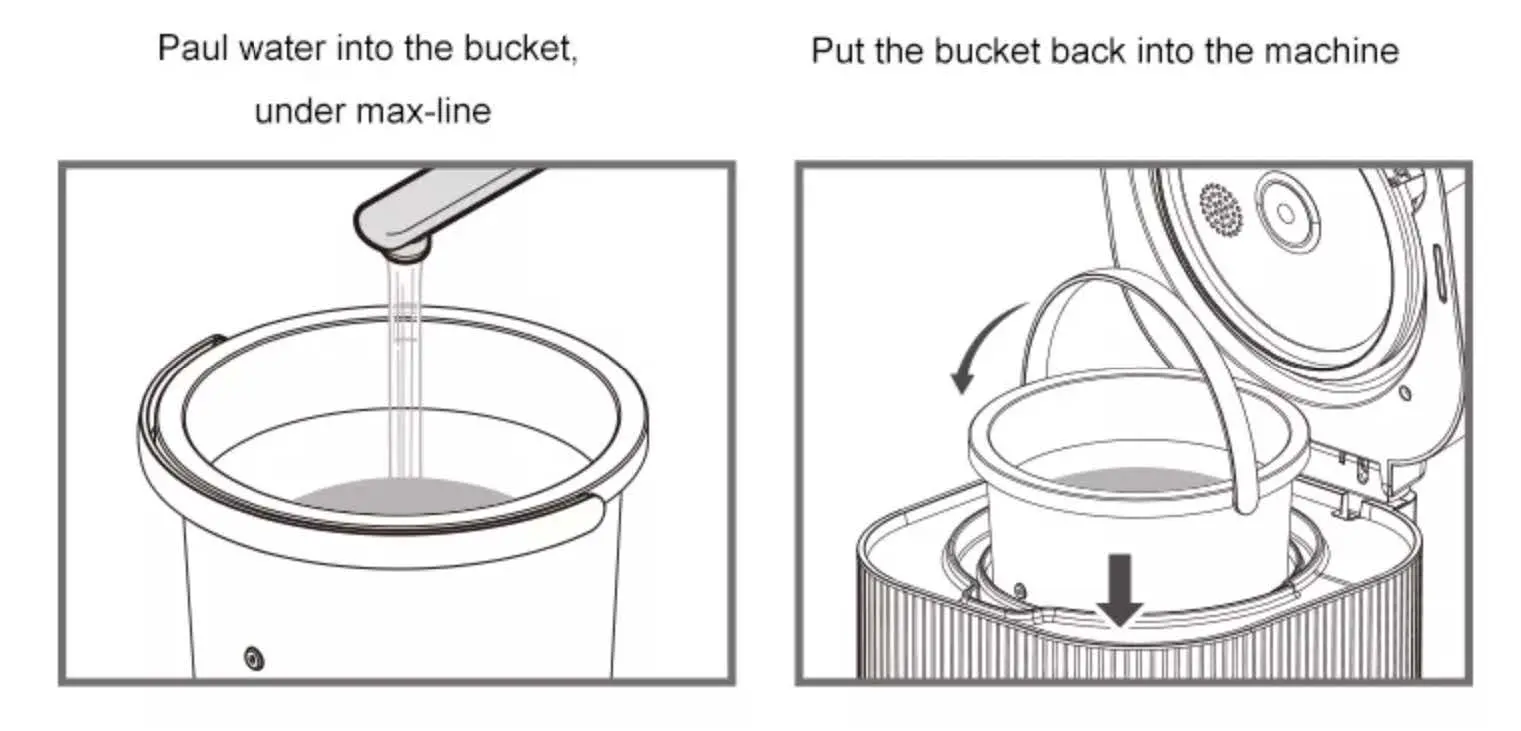 Paul water into the bucket, under max-line

Put the bucket back into the machine