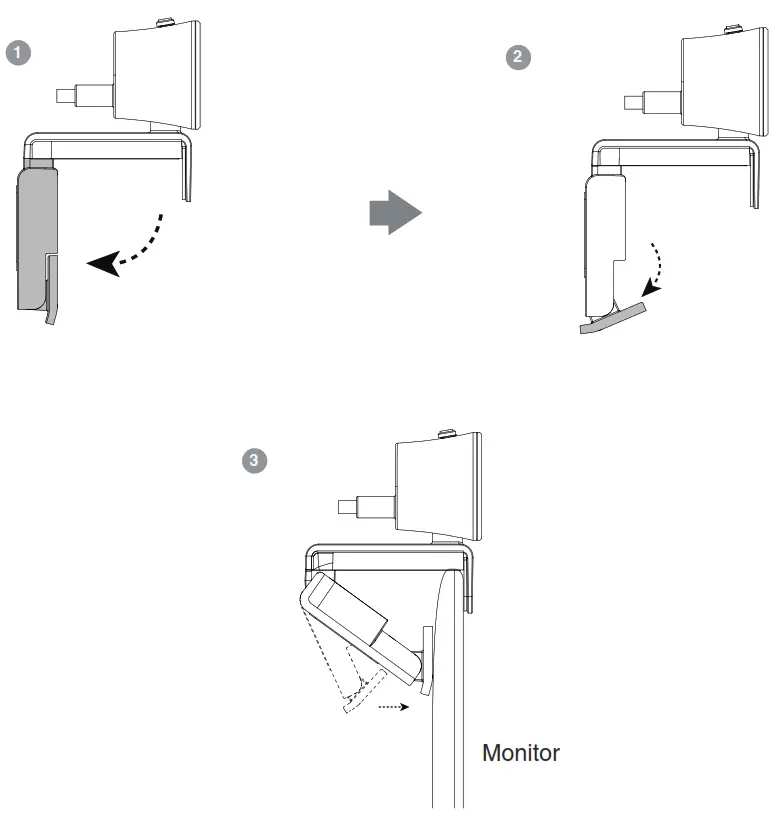 1

2

3

Monitor