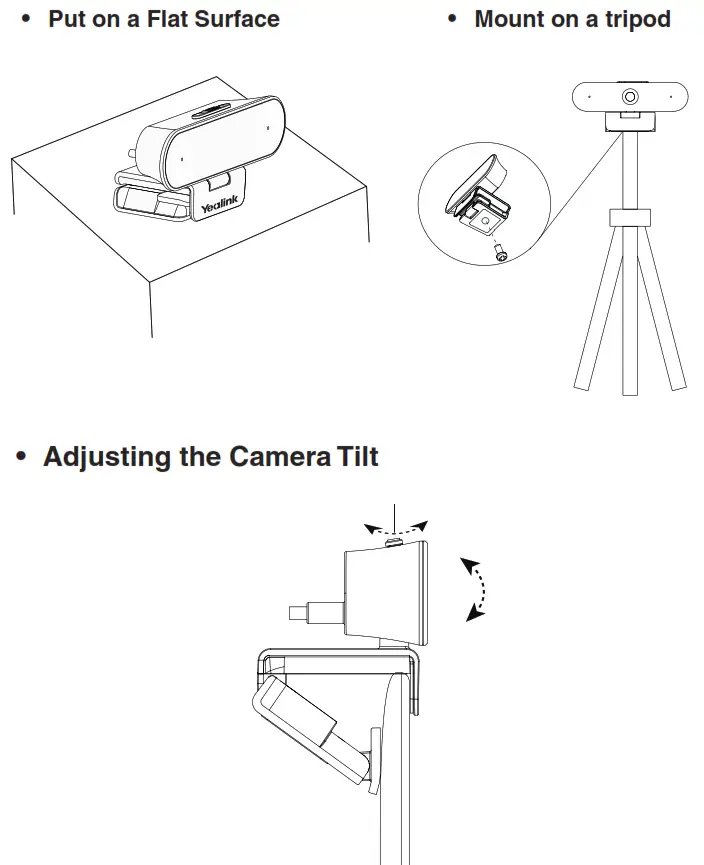 • Put on a Flat Surface

• Mount on a tripod

Yealink

• Adjusting the Camera Tilt