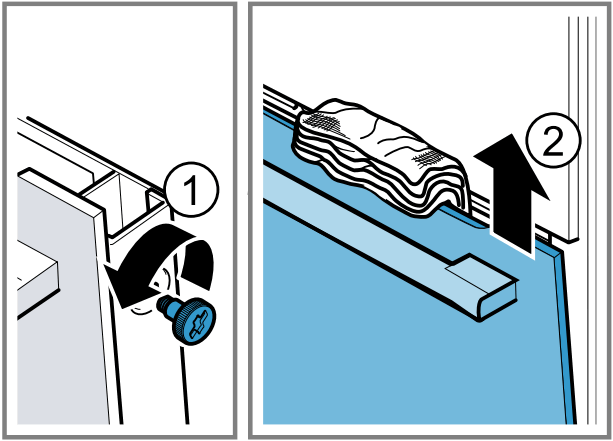 1

2