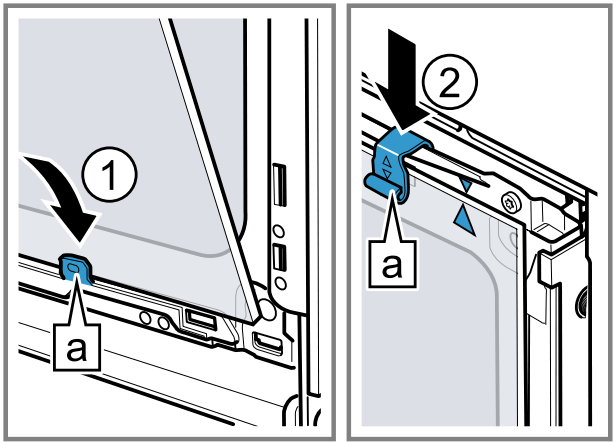 1
a
2
a