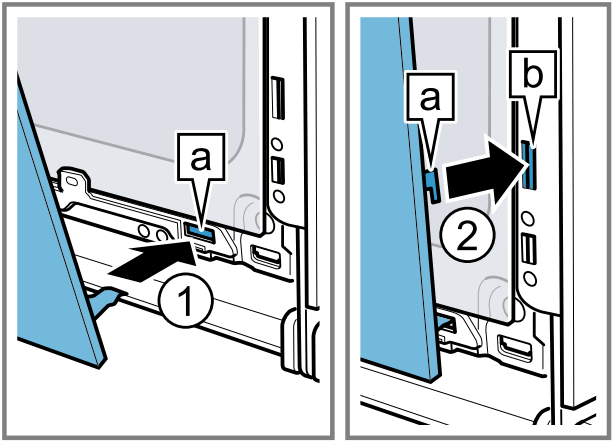 a
1

a
b
2