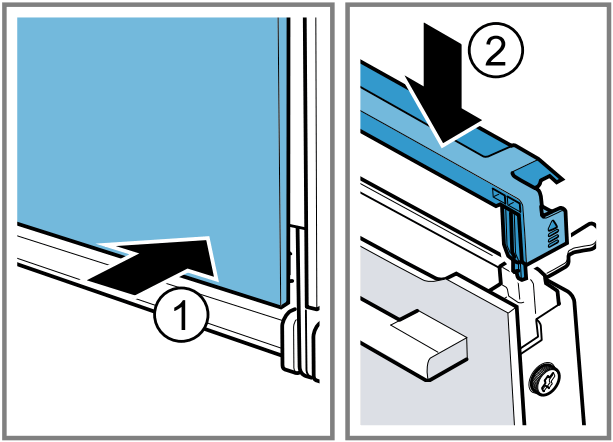 1

2