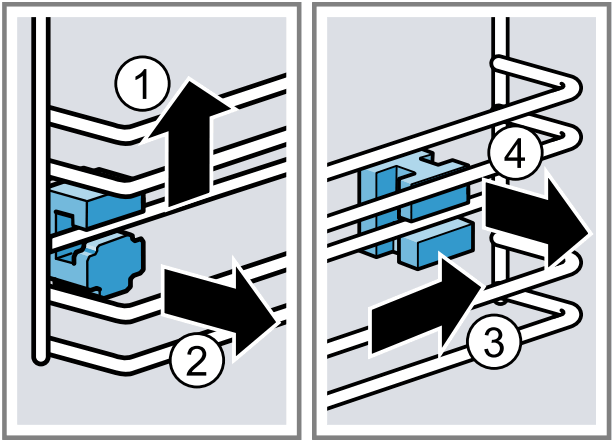 1
2
4
3