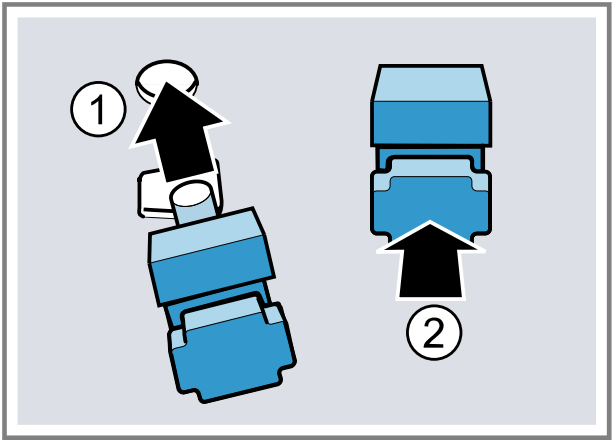 1

2