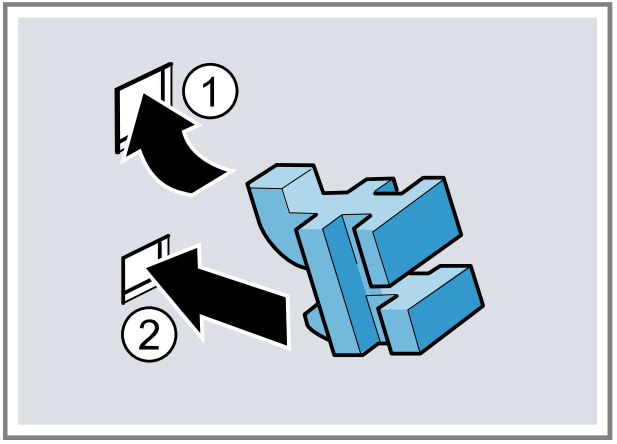 1
2