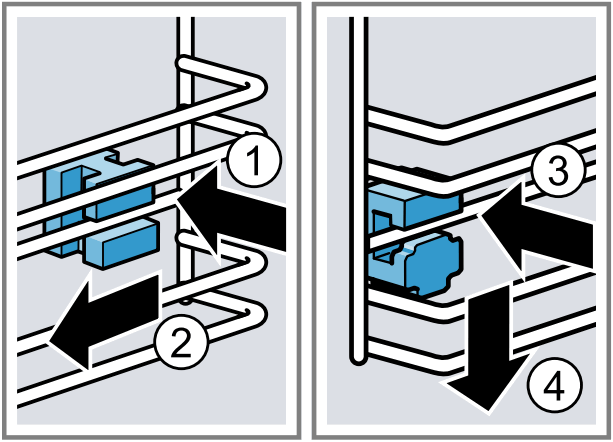 1
2
3
4