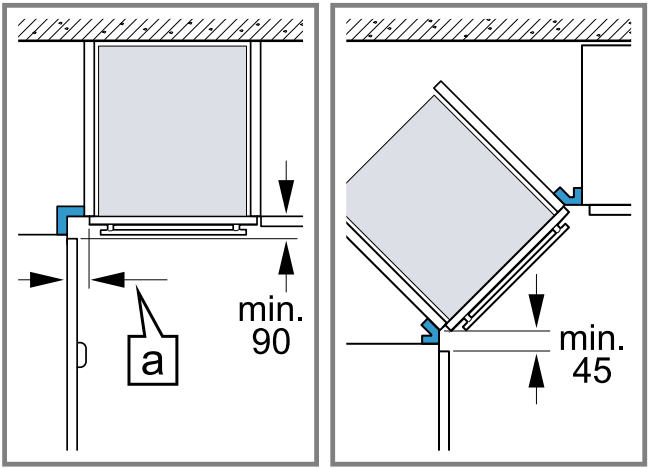 min.
90

a

min.
45