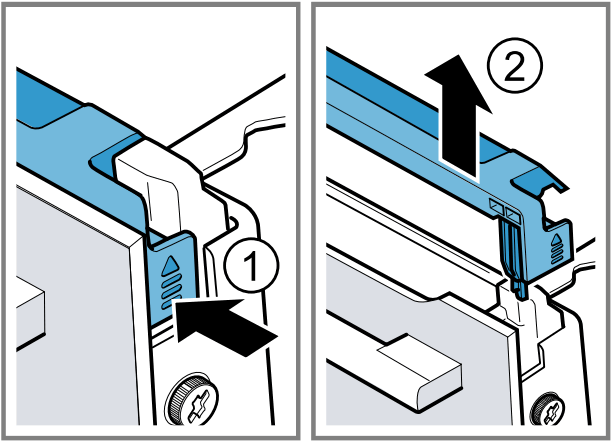 1

2