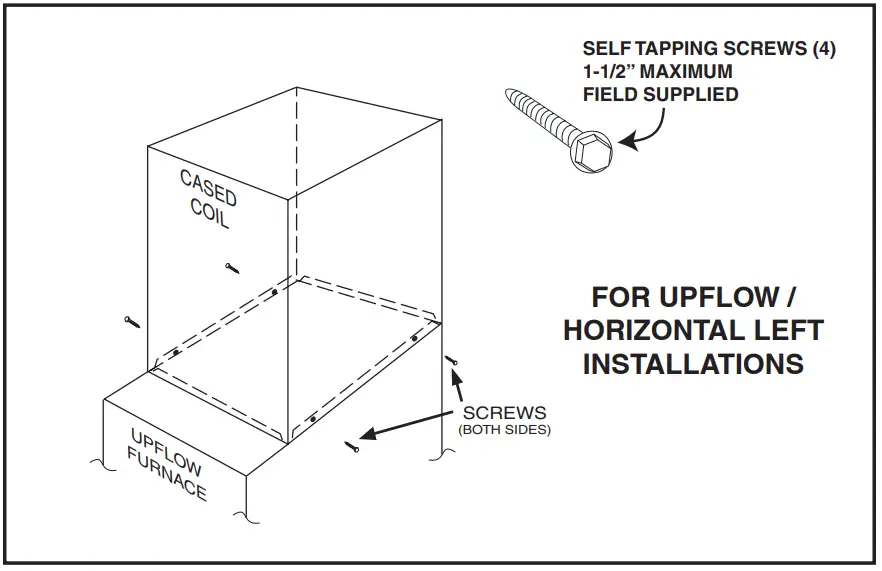 SELF TAPPING SCREWS (4)
1-1/2" MAXIMUM
FIELD SUPPLIED

CASED COIL

FOR UPFLOW / HORIZONTAL LEFT INSTALLATIONS

SCREWS
(BOTH SIDES)

UPFLOW FURNACE