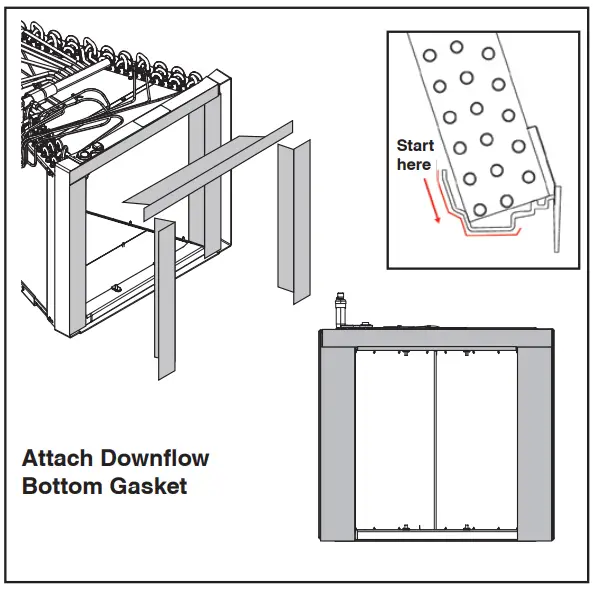 Start here

Attach Downflow Bottom Gasket