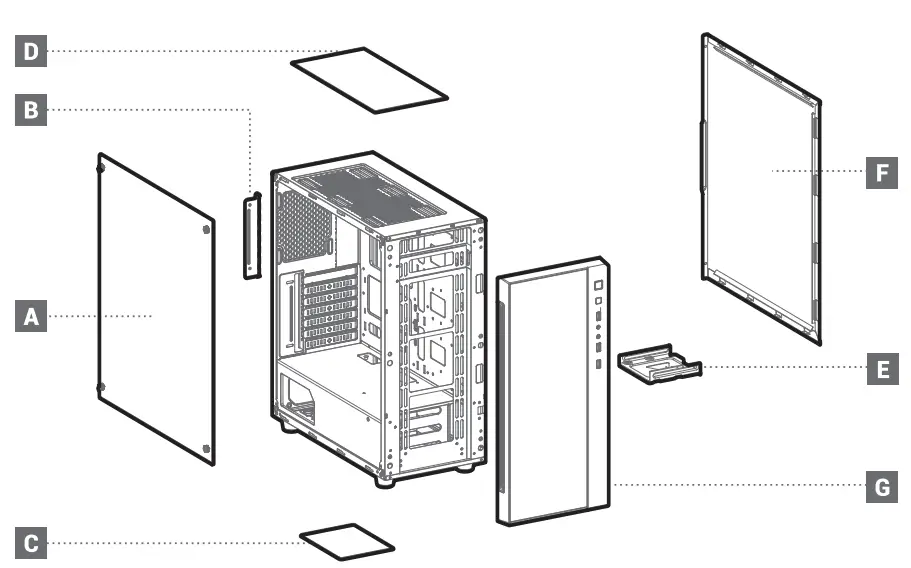 D
B
A
C
F
E
G