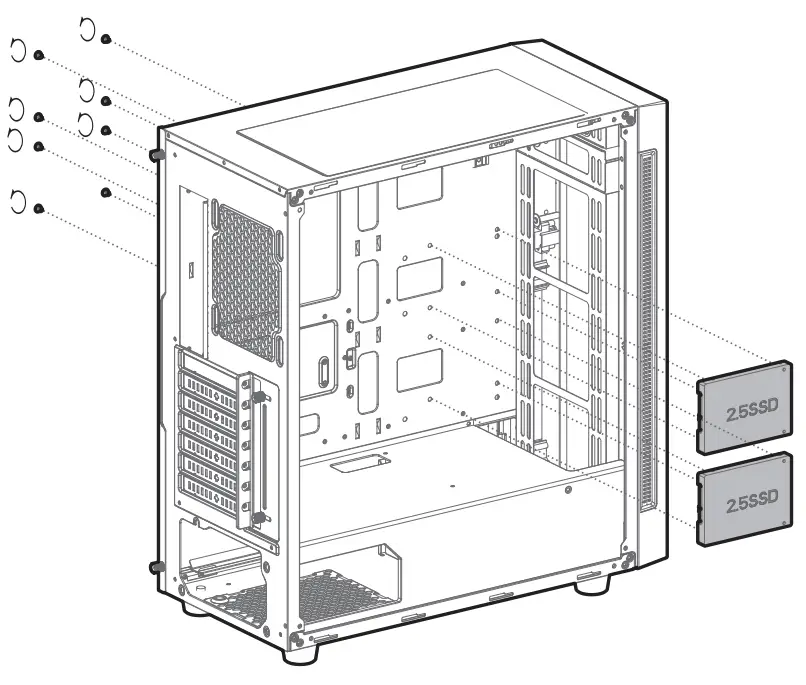 2.5SSD

2.5SSD