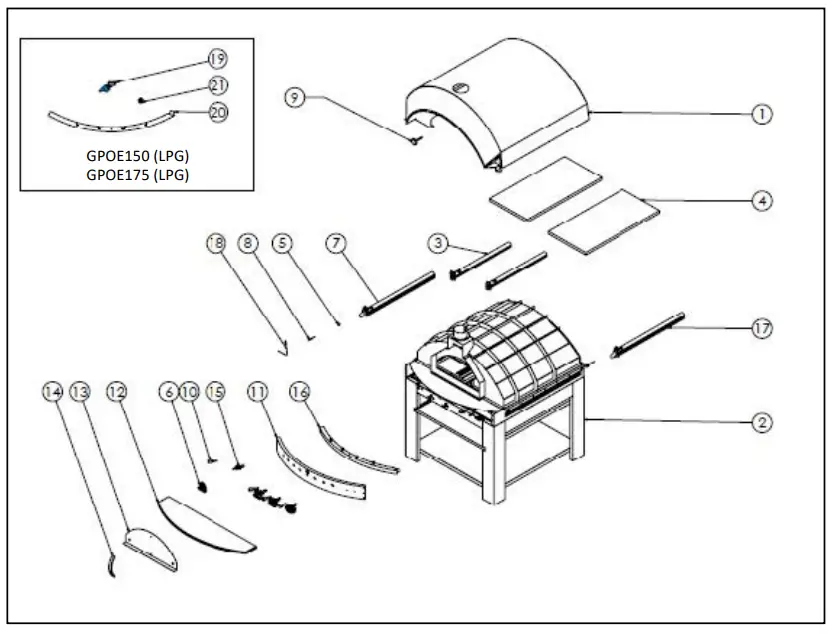 19
21
20
GPOE150 (LPG)
GPOE175 (LPG)

9
1
4
18
8
5
7
3
17
14
13
12
6
10
15
11
16
2