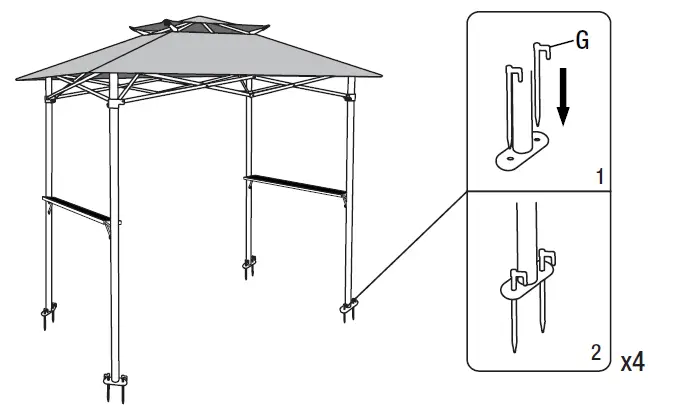 G
1
2
x4