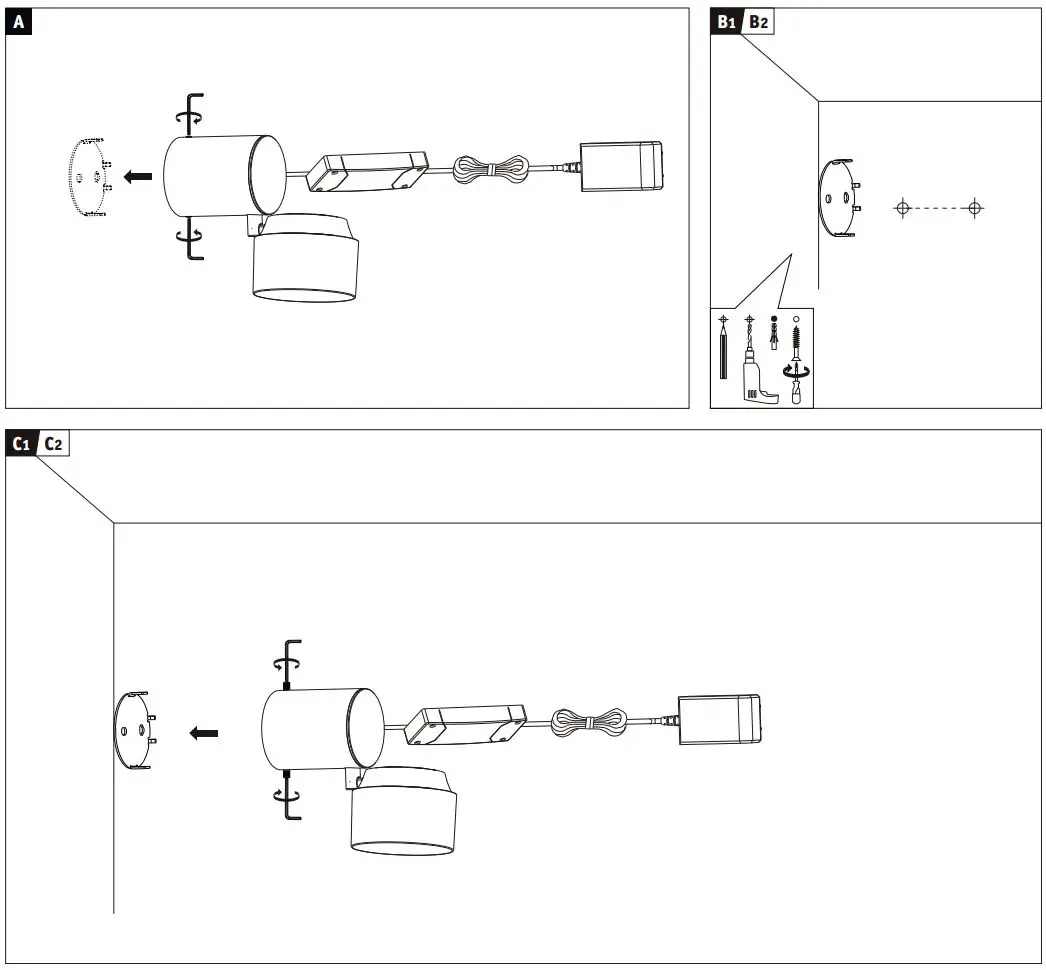 A

B1 B2

C1 C2