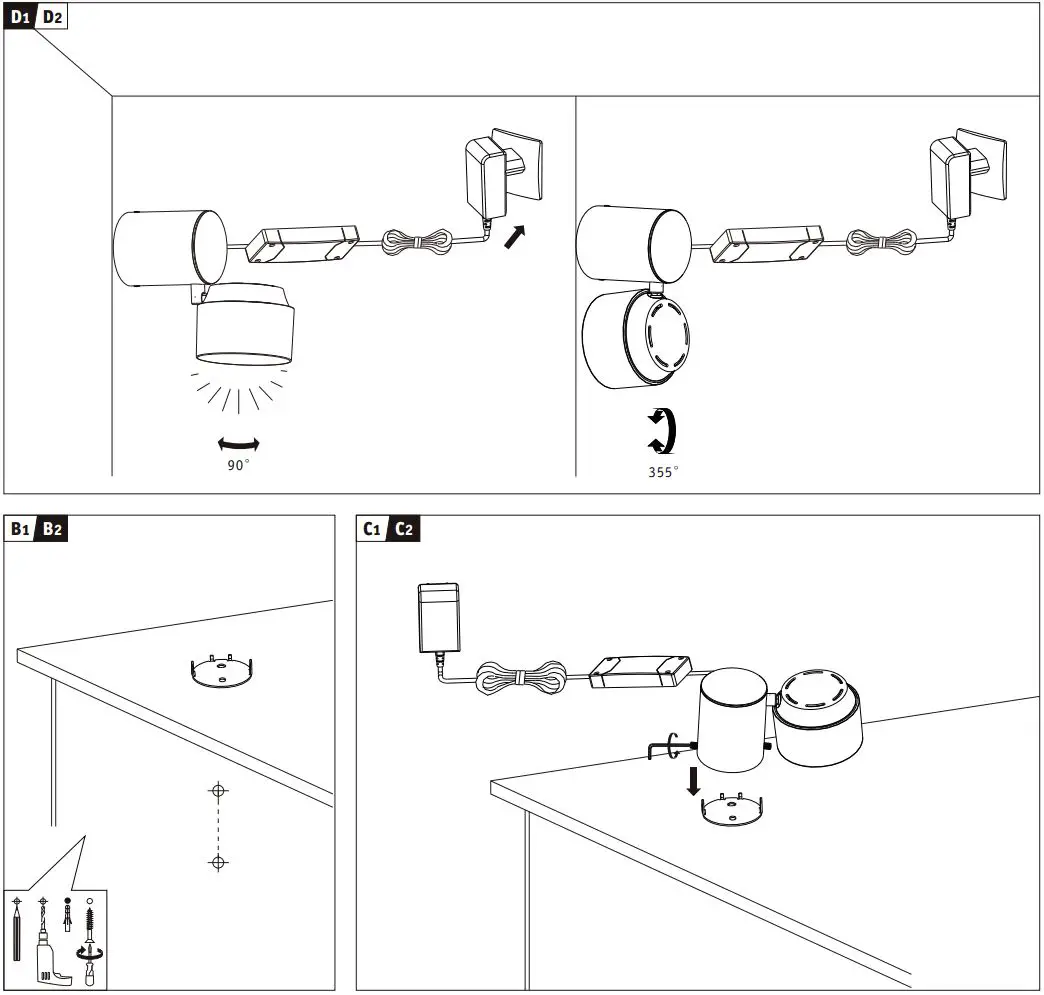 D1 D2

90°

355°

B1 B2

C1 C2