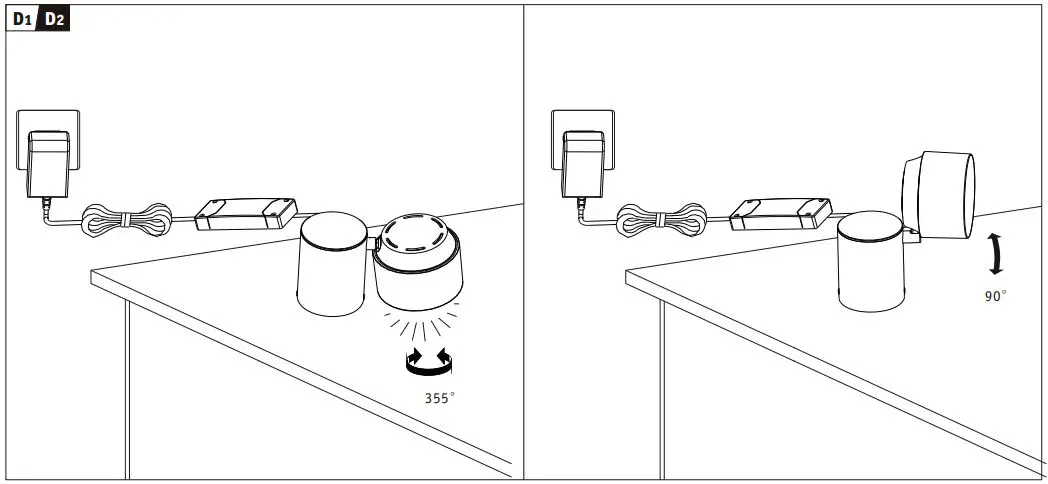 D1 D2

355°

90°