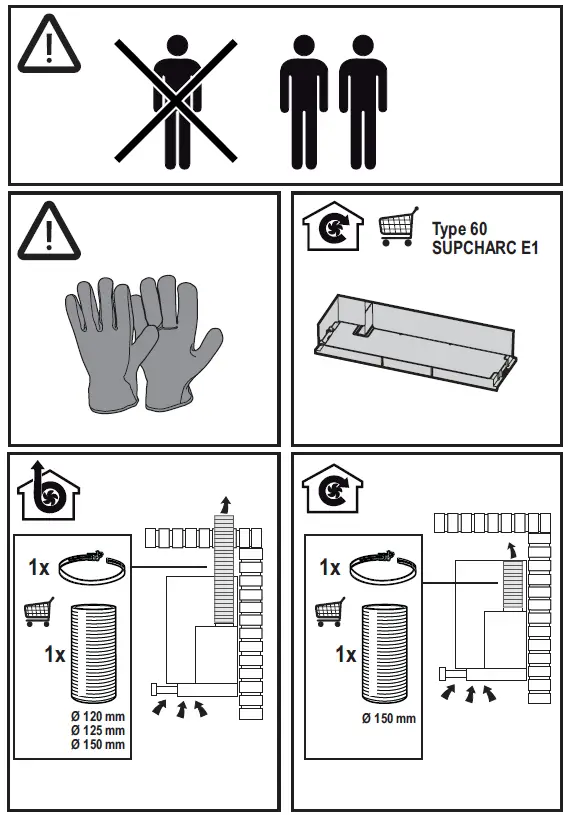 Type 60
SUPCHARC E1

1x

1x

Ø 120 mm
Ø 125 mm
Ø 150 mm

1x

1x

Ø 150 mm