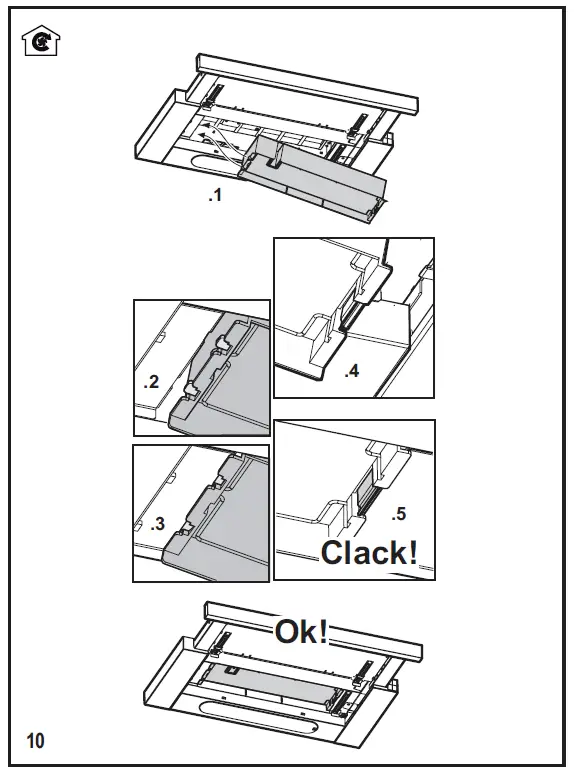 .1

.2

.3

.4

.5

Clack!

Ok!

10