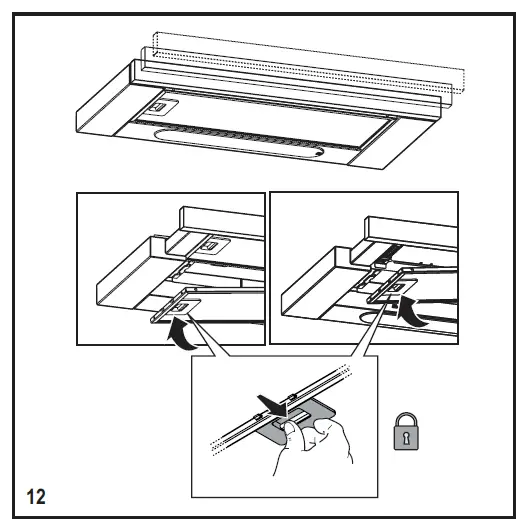 12