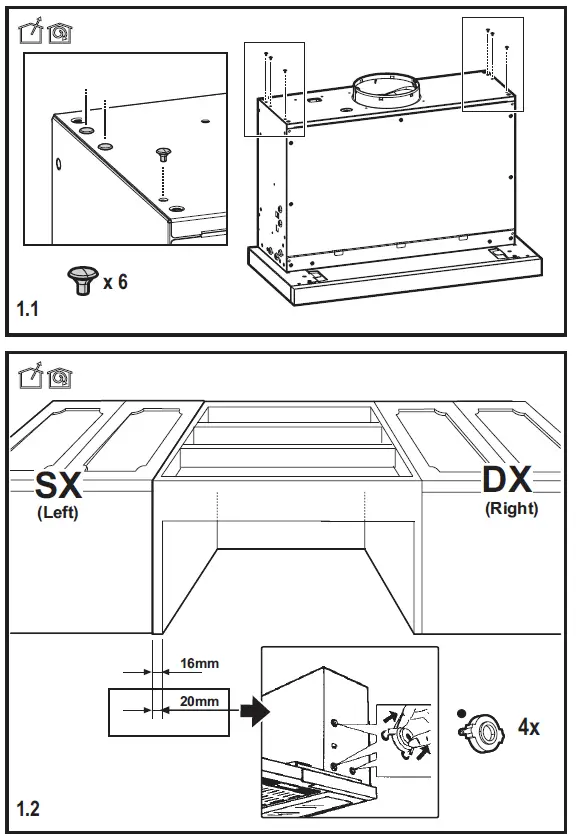 x 6

1.1

SX
(Left)

DX
(Right)

16mm

20mm

4x

1.2