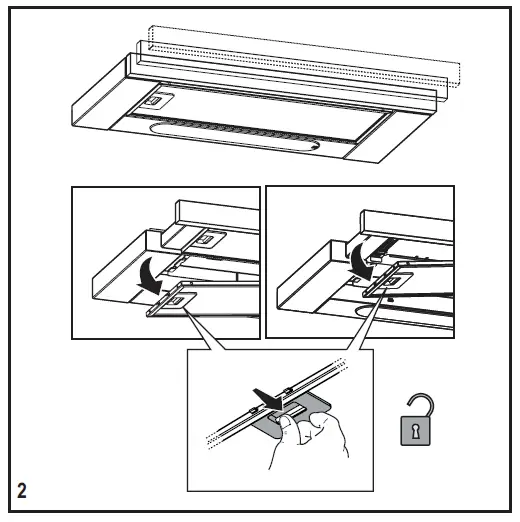 2