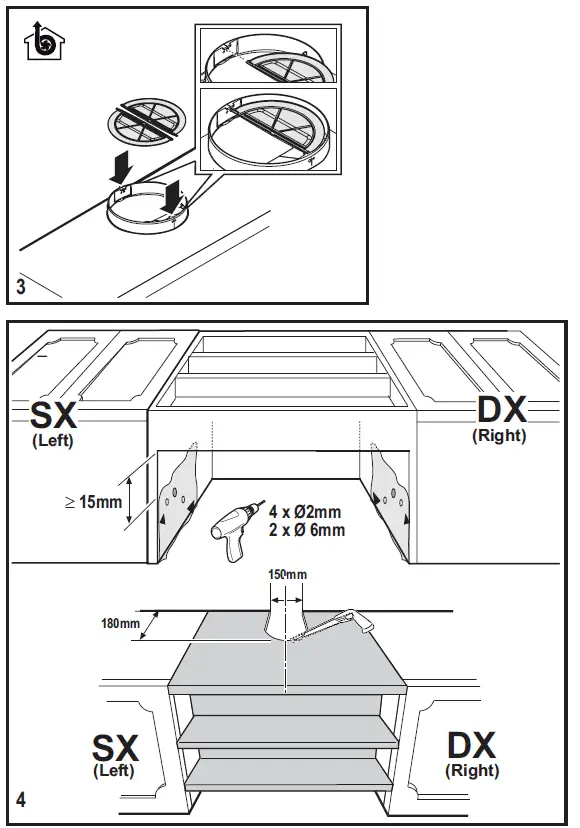 3

SX
(Left)

DX
(Right)

≥ 15mm

4 x Ø2mm
2 x Ø 6mm

150mm

180mm

SX
(Left)

DX
(Right)

4