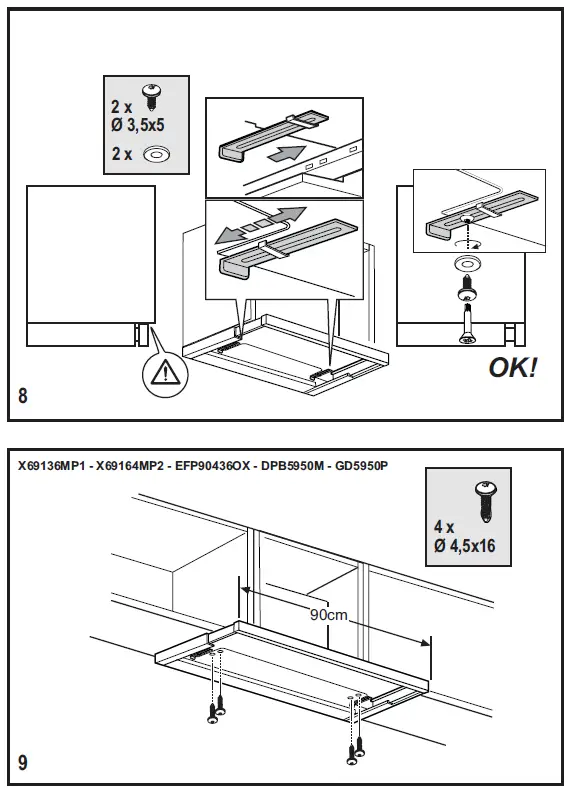 2 x
Ø 3,5x5
2 x

OK!

8

X69136MP1 - X69164MP2 - EFP90436OX - DPB5950M - GD5950P

4 x
Ø 4,5x16

90cm

9