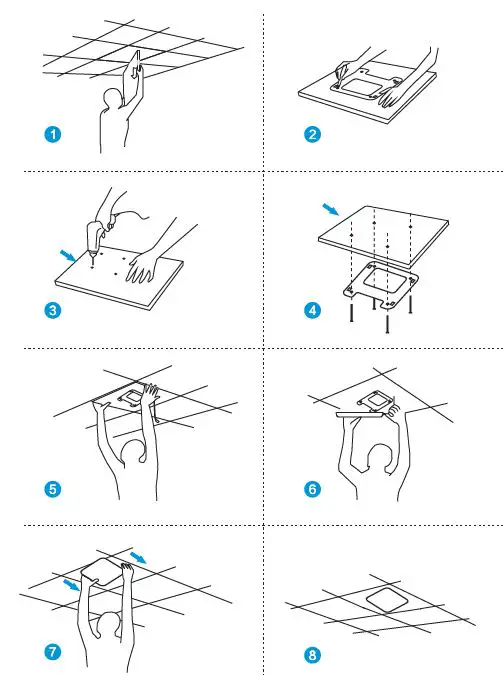 1

2

3

4

5

6

7

8