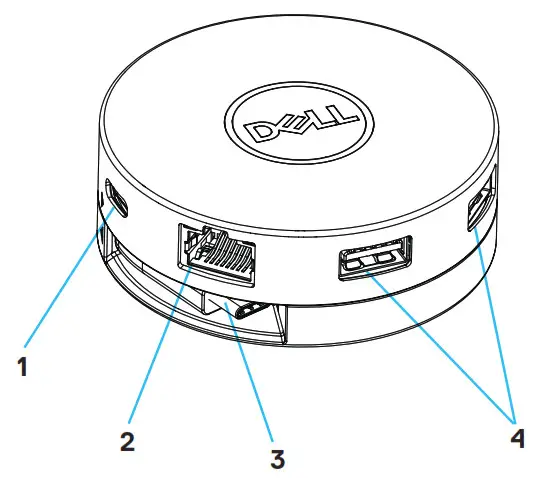 DELL

1

2

3

4