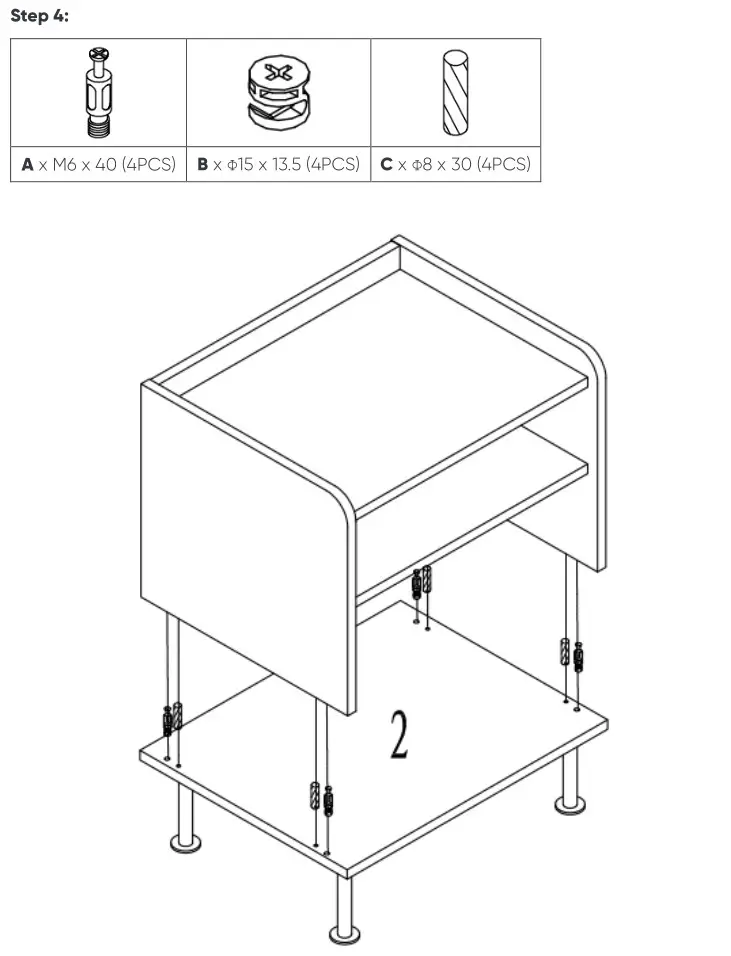 Step 4:

| A x M6 x 40 (4PCS) | B x Φ15 x 13.5 (4PCS) | C x Φ8 x 30 (4PCS) |
|---|---|---|

2