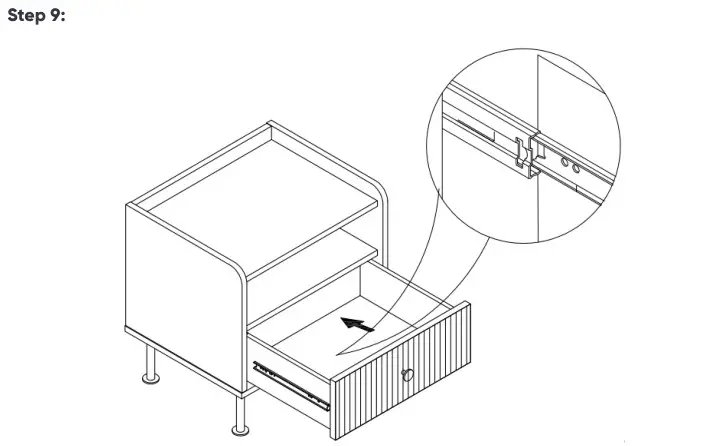 Step 9: