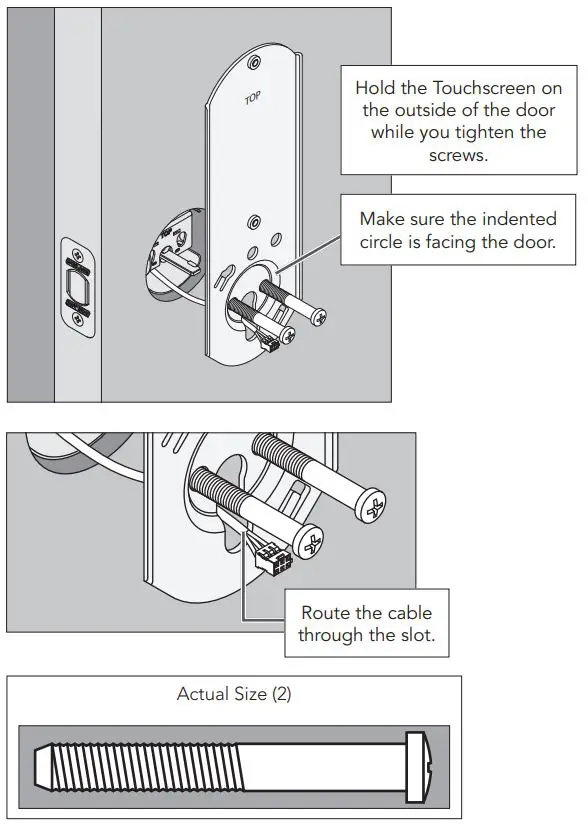 TOP

Hold the Touchscreen on the outside of the door while you tighten the screws.

Make sure the indented circle is facing the door.

Route the cable through the slot.

Actual Size (2)