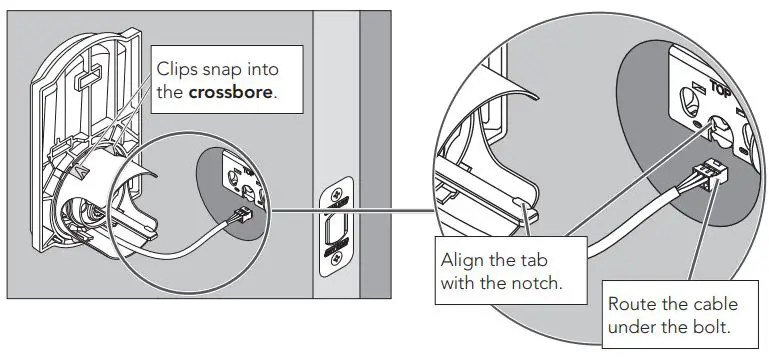 Clips snap into the **crossbore**.

TOP

TOP

Align the tab with the notch.

Route the cable under the bolt.