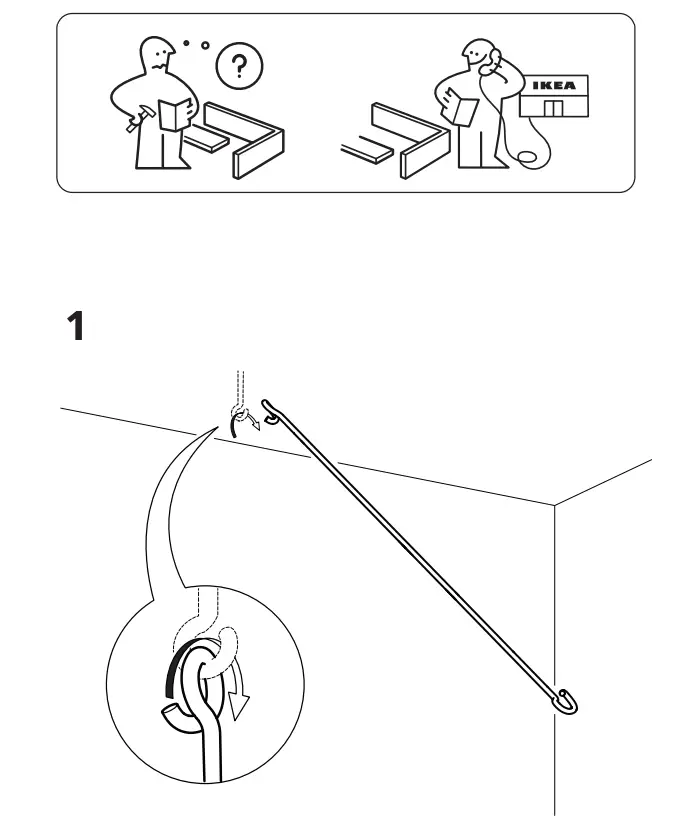 ?

IKEA

1