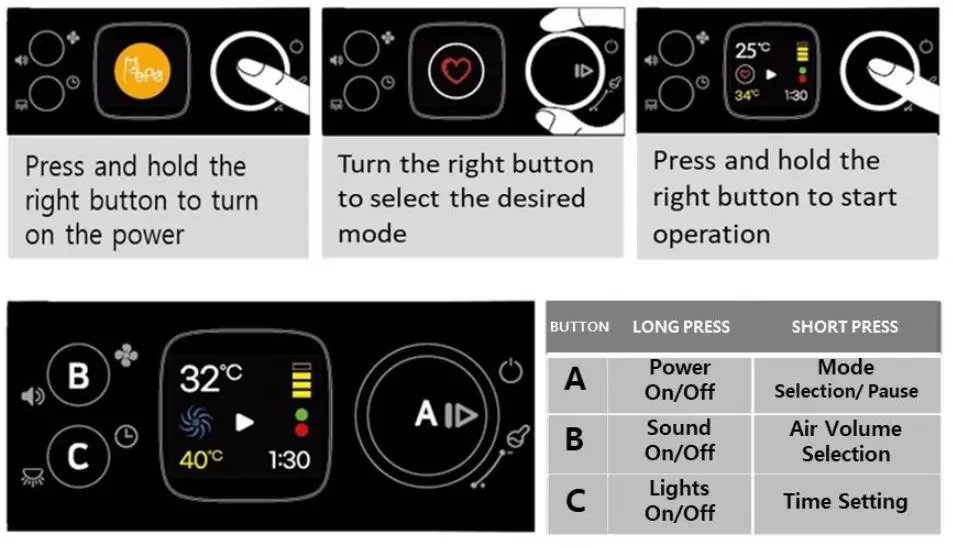 PePe

Press and hold the right button to turn on the power

Turn the right button to select the desired mode

25°C
34°C
1:30

Press and hold the right button to start operation

B
C
32°C
40°C
1:30
A

| BUTTON | LONG PRESS | SHORT PRESS |
|---|---|---|
| A | Power On/Off | Mode Selection/ Pause |
| B | Sound On/Off | Air Volume Selection |
| C | Lights On/Off | Time Setting |