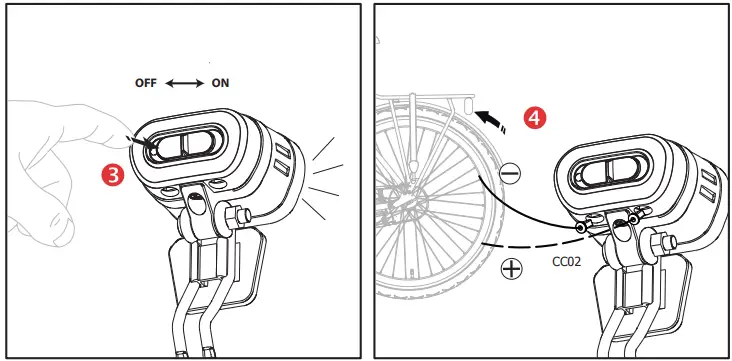 OFF ⟷ ON

3

4

−

+

CC02