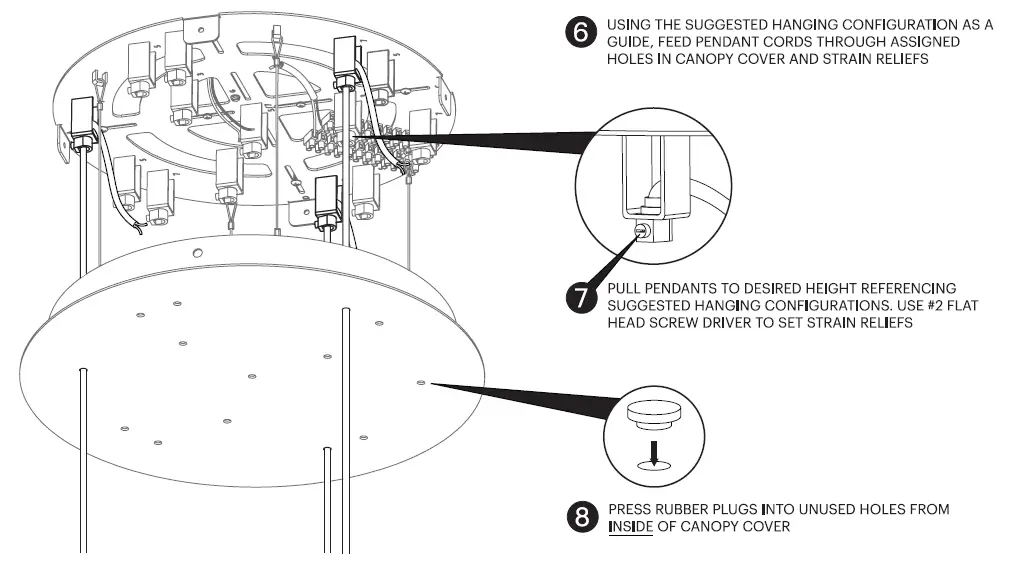 6 USING THE SUGGESTED HANGING CONFIGURATION AS A GUIDE, FEED PENDANT CORDS THROUGH ASSIGNED HOLES IN CANOPY COVER AND STRAIN RELIEFS

7 PULL PENDANTS TO DESIRED HEIGHT REFERENCING SUGGESTED HANGING CONFIGURATIONS. USE #2 FLAT HEAD SCREW DRIVER TO SET STRAIN RELIEFS

8 PRESS RUBBER PLUGS INTO UNUSED HOLES FROM INSIDE OF CANOPY COVER