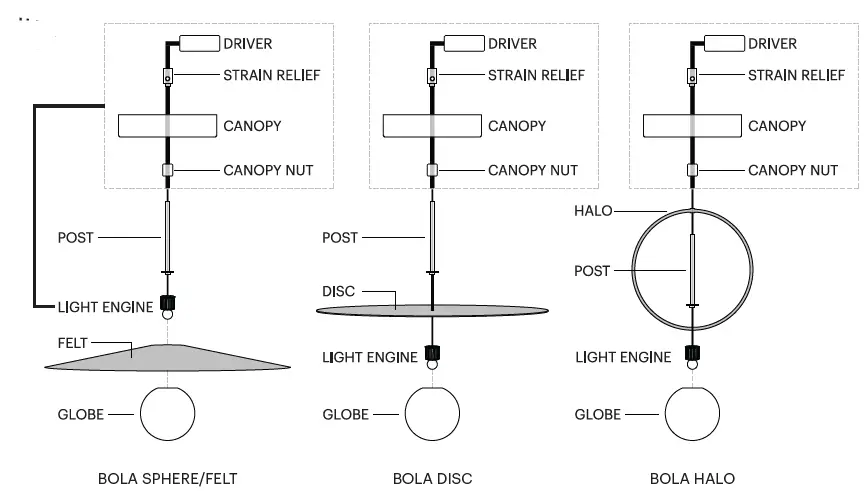 DRIVER
STRAIN RELIEF
CANOPY
CANOPY NUT
POST
LIGHT ENGINE
FELT
GLOBE
BOLA SPHERE/FELT

DRIVER
STRAIN RELIEF
CANOPY
CANOPY NUT
POST
DISC
LIGHT ENGINE
GLOBE
BOLA DISC

DRIVER
STRAIN RELIEF
CANOPY
CANOPY NUT
HALO
POST
LIGHT ENGINE
GLOBE
BOLA HALO