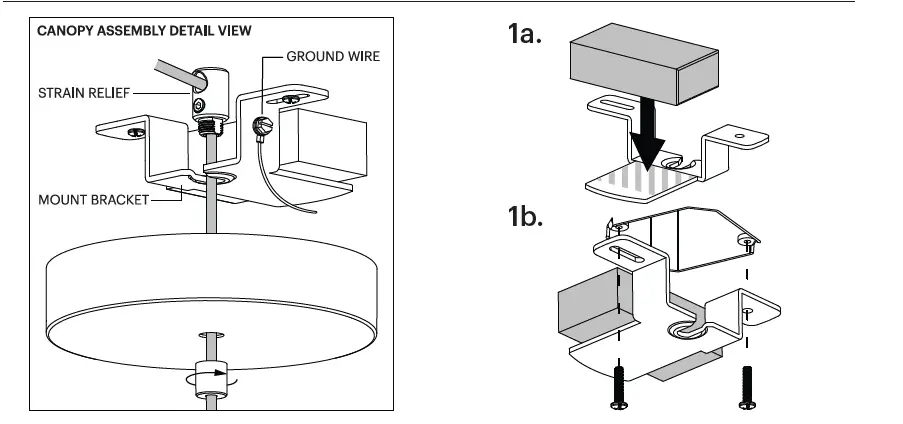 CANOPY ASSEMBLY DETAIL VIEW

GROUND WIRE

STRAIN RELIEF

MOUNT BRACKET

1a.

1b.