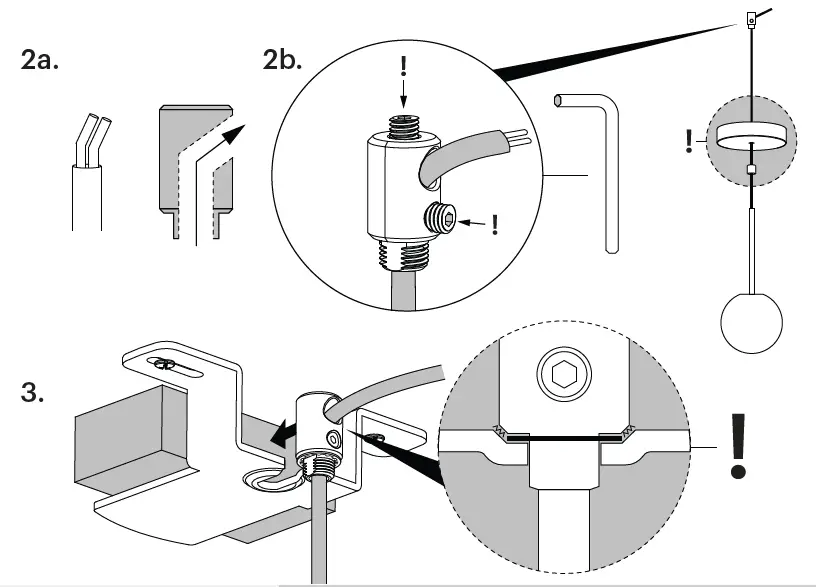 2a.

2b.

!

!

!

3.

!