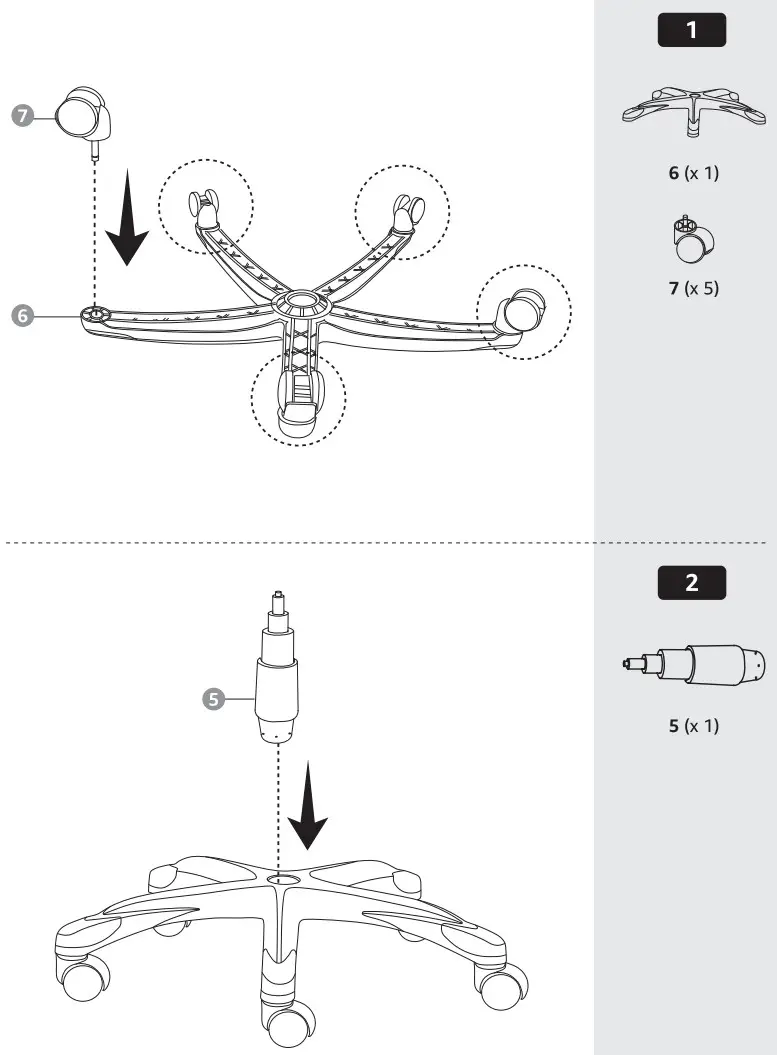 7

6

1

6 (x 1)

7 (x 5)

5

2

5 (x 1)