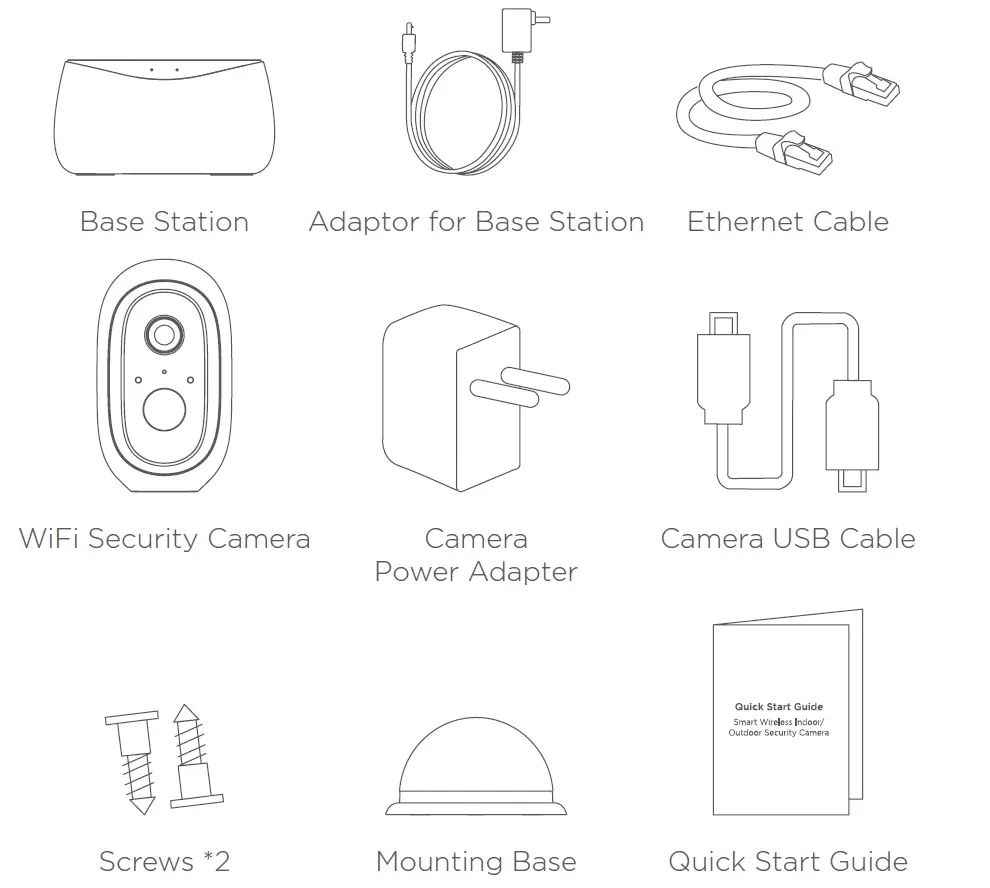 Base Station

Adaptor for Base Station

Ethernet Cable

WiFi Security Camera

Camera
Power Adapter

Camera USB Cable

Screws *2

Mounting Base

Quick Start Guide
Smart Wireless Indoor/
Outdoor Security Camera

Quick Start Guide