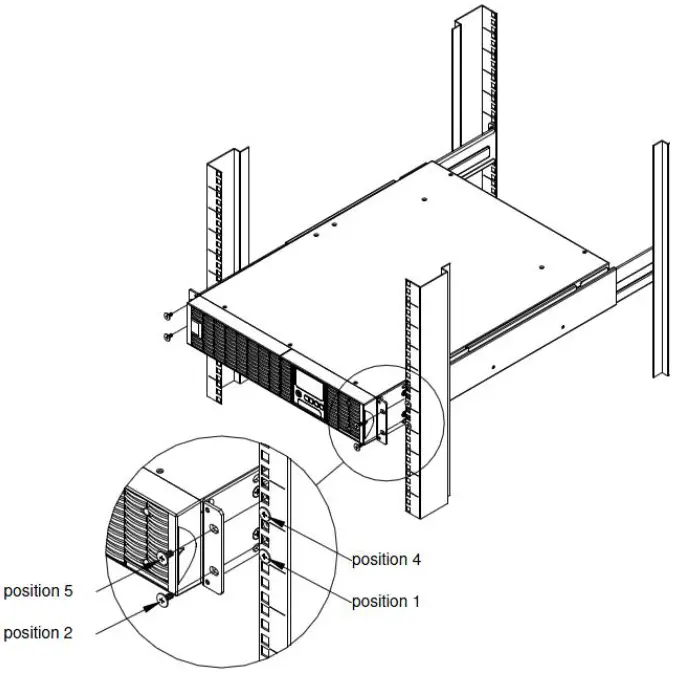 position 4

position 5

position 1

position 2