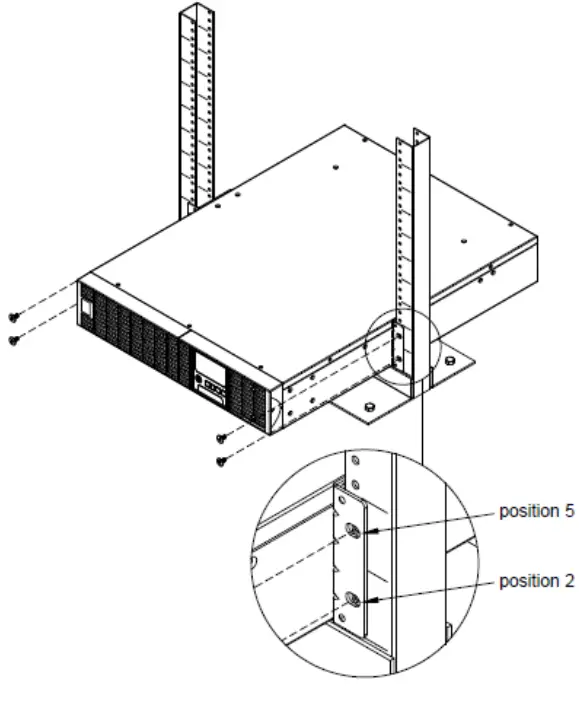 position 5

position 2