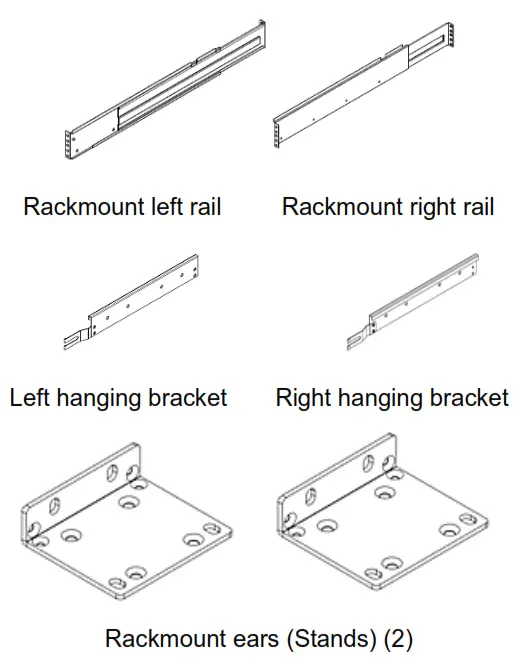 Rackmount left rail

Rackmount right rail

Left hanging bracket

Right hanging bracket

Rackmount ears (Stands) (2)