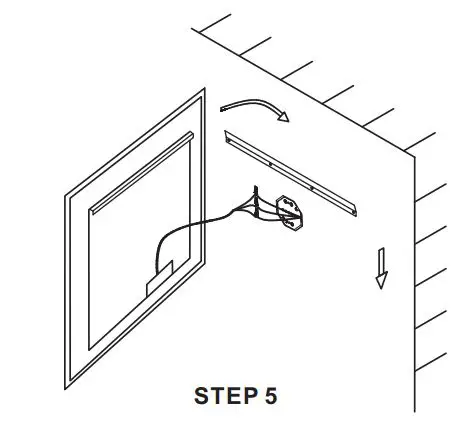 STEP 5