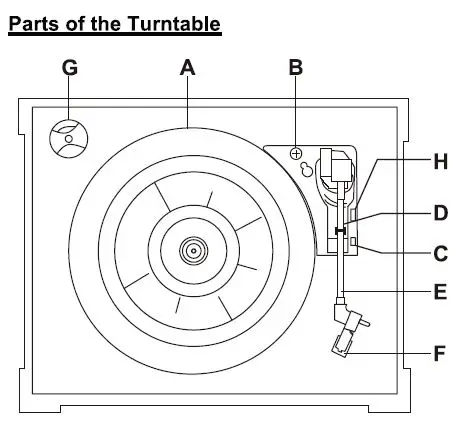 Parts of the Turntable

G
A
B
H
D
C
E
F